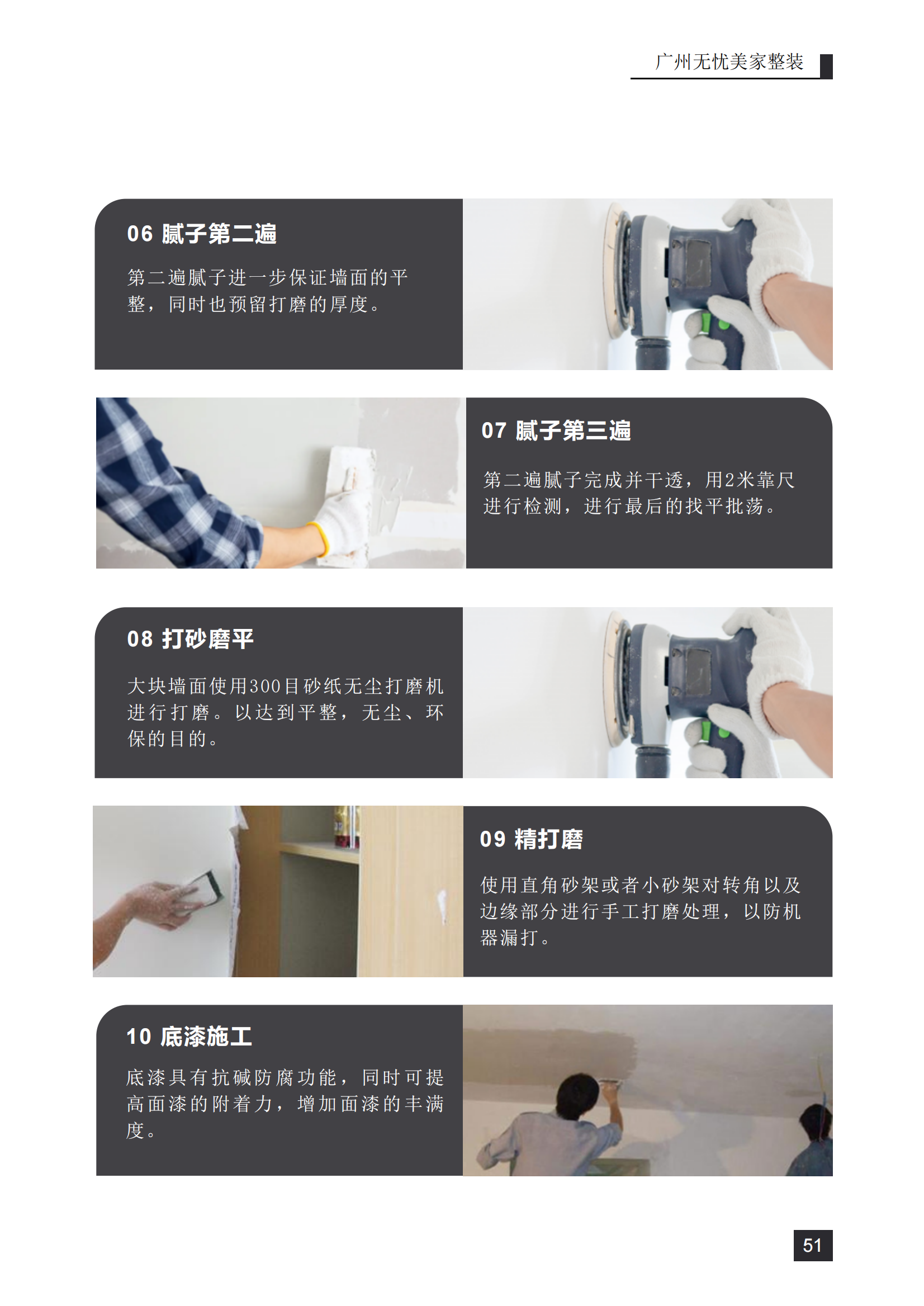 广州无忧美家整装

06 腻子第二遍

第二遍腻子进一步保证墙面的平整，同时也预留打磨的厚度。

07 腻子第三遍

第二遍腻子完成并干透，用2米靠尺进行检测，进行最后的找平批荡。

08 打砂磨平

大块墙面使用300目砂纸无尘打磨机进行打磨。以达到平整，无尘、环保的目的。

09 精打磨

使用直角砂架或者小砂架对转角以及边缘部分进行手工打磨处理，以防机器漏打。

10 底漆施工

底漆具有抗碱防腐功能，同时可提高面漆的附着力，增加面漆的丰满度。

51